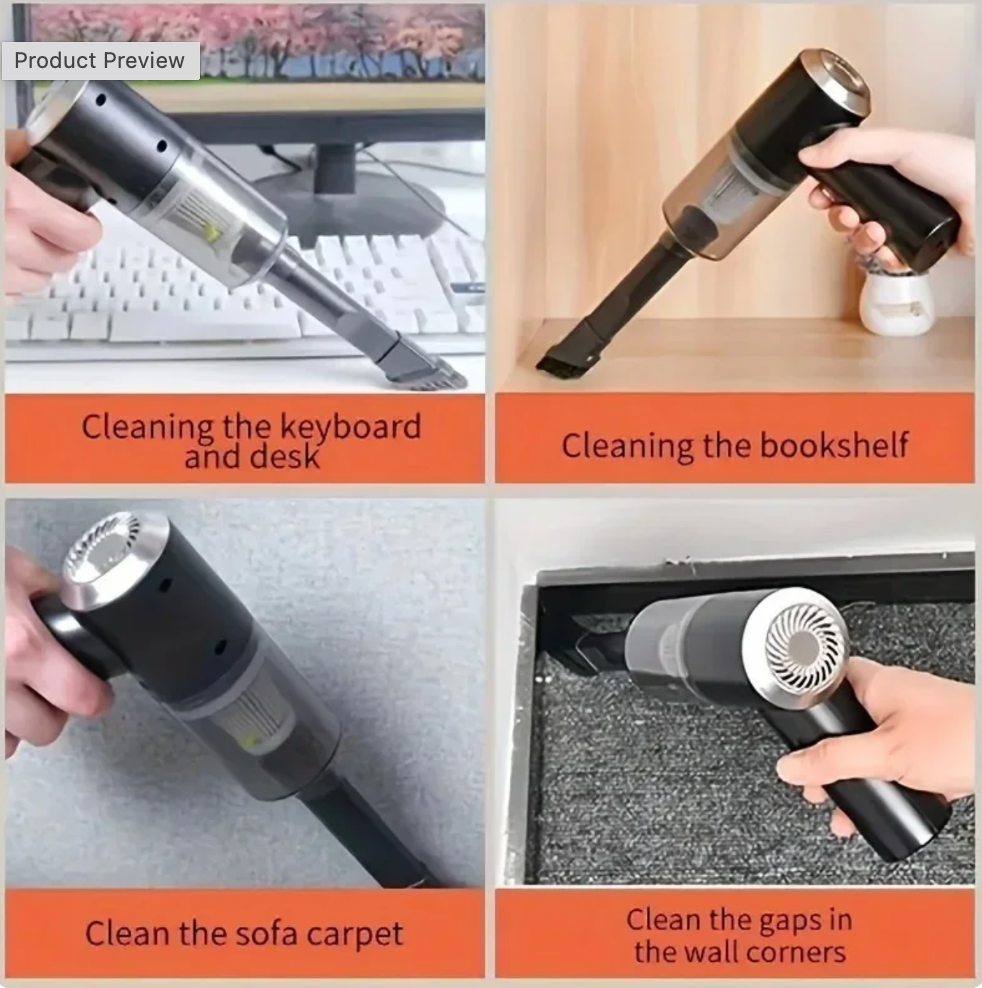 Product Preview

Cleaning the keyboard and desk

Cleaning the bookshelf

Clean the sofa carpet

Clean the gaps in the wall corners